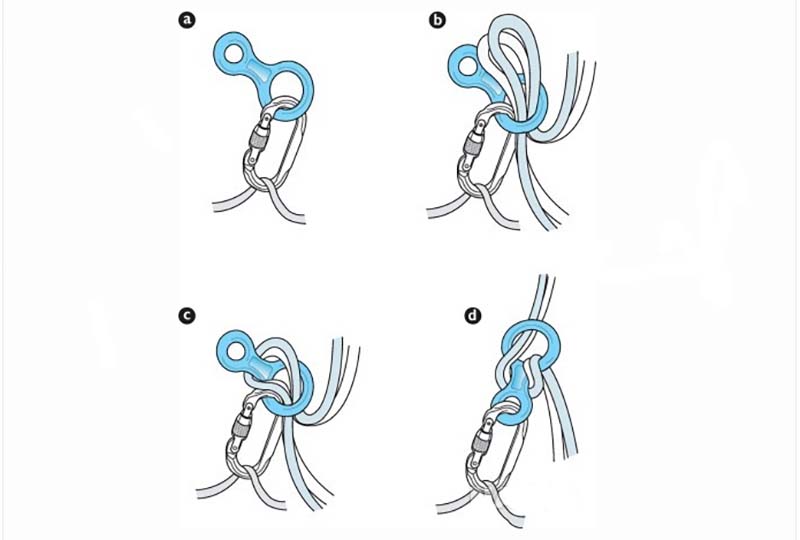 a

b

c

d